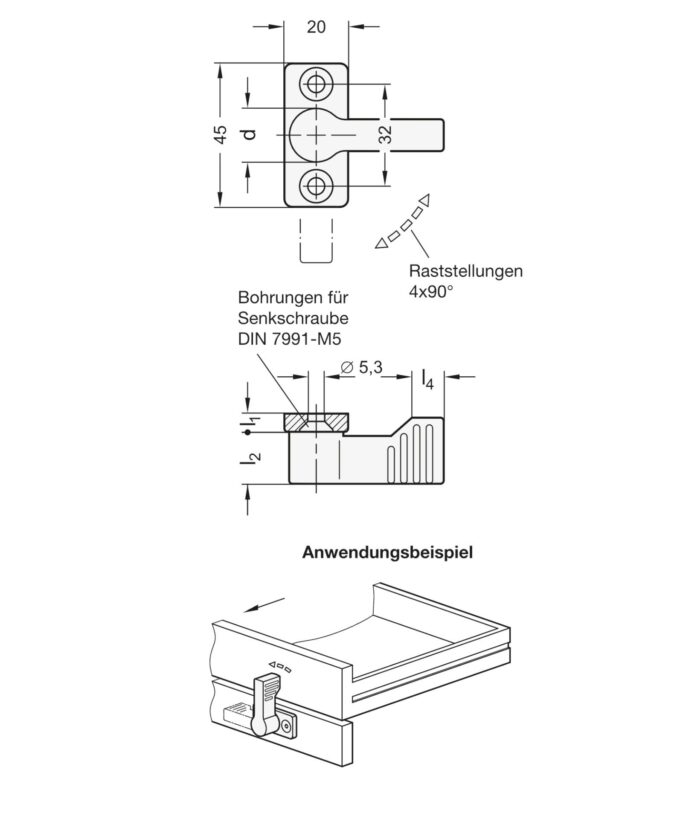 20

45

d

32

Raststellungen
4x90°

Bohrungen für
Senkschraube
DIN 7991-M5

$\varnothing$ 5,3

$l_4$

$l_1$

$l_2$

Anwendungsbeispiel